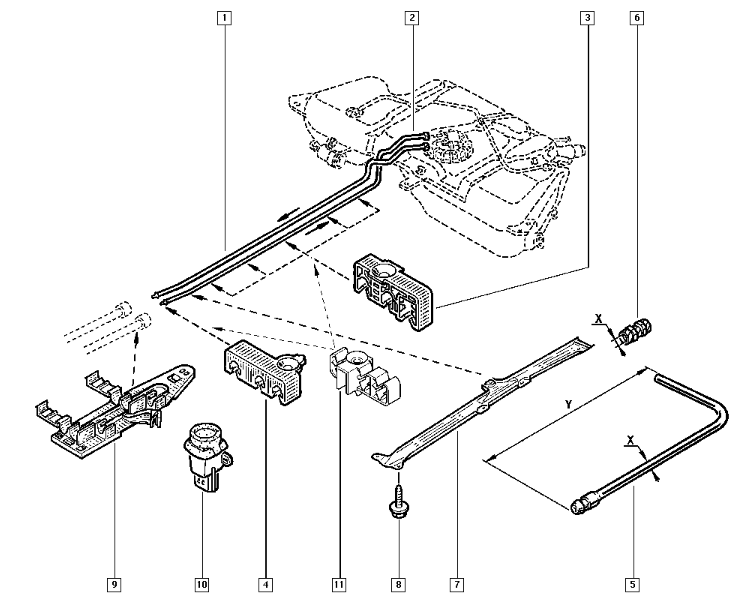 1
2
3
6
X
Y
X
9
10
4
11
8
7
5